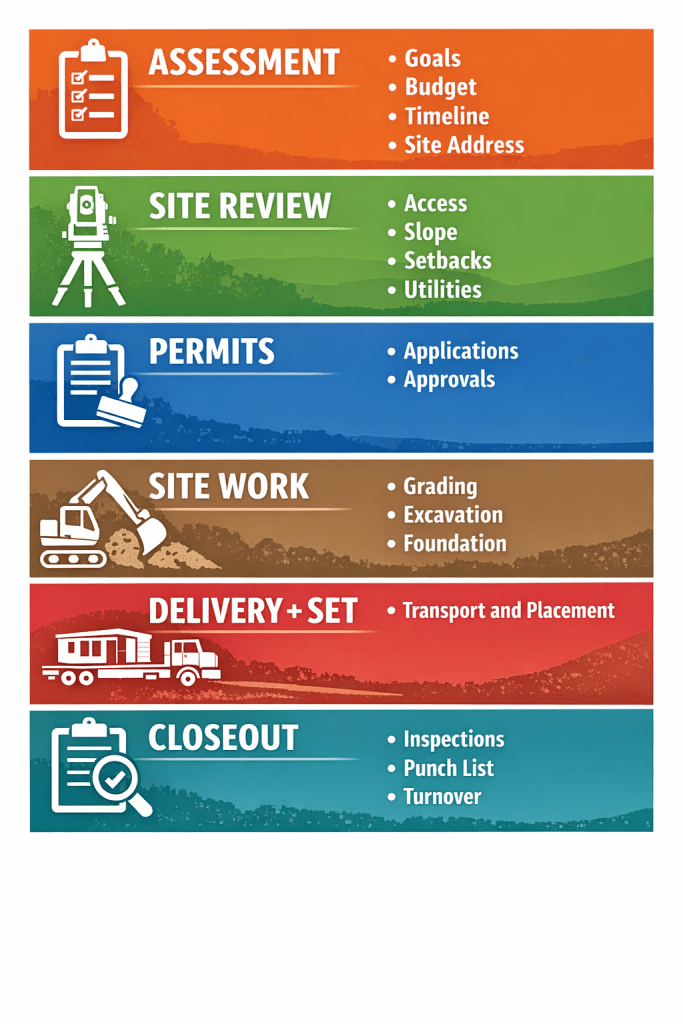 ASSESSMENT

• Goals
• Budget
• Timeline
• Site Address

SITE REVIEW

• Access
• Slope
• Setbacks
• Utilities

PERMITS

• Applications
• Approvals

SITE WORK

• Grading
• Excavation
• Foundation

DELIVERY + SET

• Transport and Placement

CLOSEOUT

• Inspections
• Punch List
• Turnover